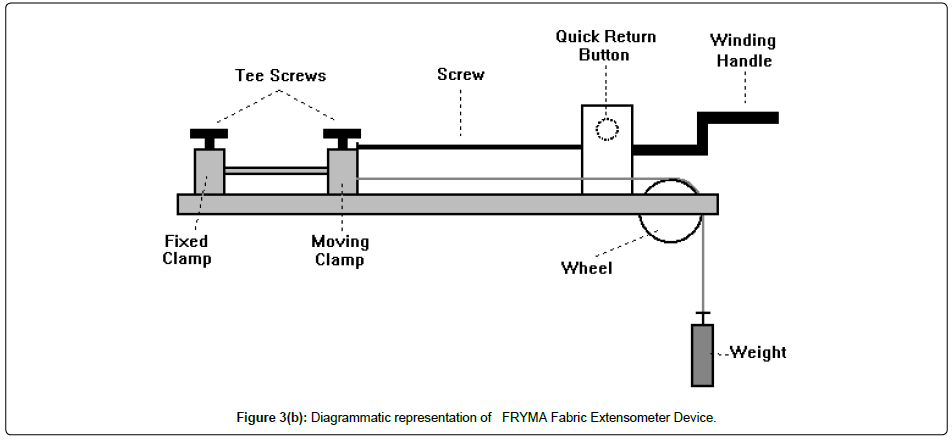 Tee Screws

Screw

Quick Return Button

Winding Handle

Fixed Clamp

Moving Clamp

Wheel

Weight

Figure 3(b): Diagrammatic representation of FRYMA Fabric Extensometer Device.