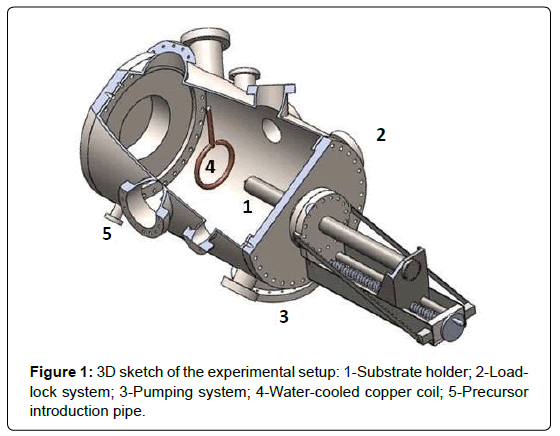 2

4

1

5

3

Figure 1: 3D sketch of the experimental setup: 1-Substrate holder; 2-Load-lock system; 3-Pumping system; 4-Water-cooled copper coil; 5-Precursor introduction pipe.