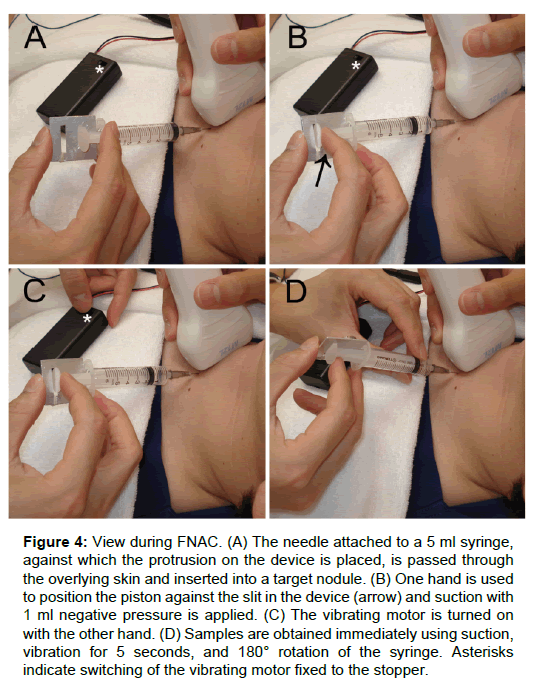 A

*

B

*

C

*

D

**Figure 4:** View during FNAC. (A) The needle attached to a 5 ml syringe, against which the protrusion on the device is placed, is passed through the overlying skin and inserted into a target nodule. (B) One hand is used to position the piston against the slit in the device (arrow) and suction with 1 ml negative pressure is applied. (C) The vibrating motor is turned on with the other hand. (D) Samples are obtained immediately using suction, vibration for 5 seconds, and 180° rotation of the syringe. Asterisks indicate switching of the vibrating motor fixed to the stopper.